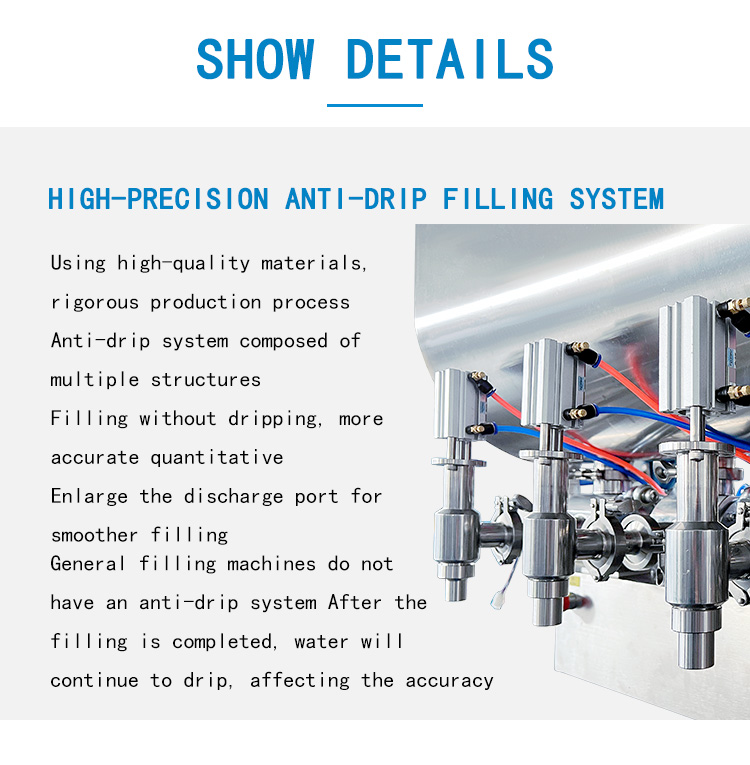 SHOW DETAILS

HIGH-PRECISION ANTI-DRIP FILLING SYSTEM

Using high-quality materials, rigorous production process

Anti-drip system composed of multiple structures

Filling without dripping, more accurate quantitative

Enlarge the discharge port for smoother filling

General filling machines do not have an anti-drip system After the filling is completed, water will continue to drip, affecting the accuracy